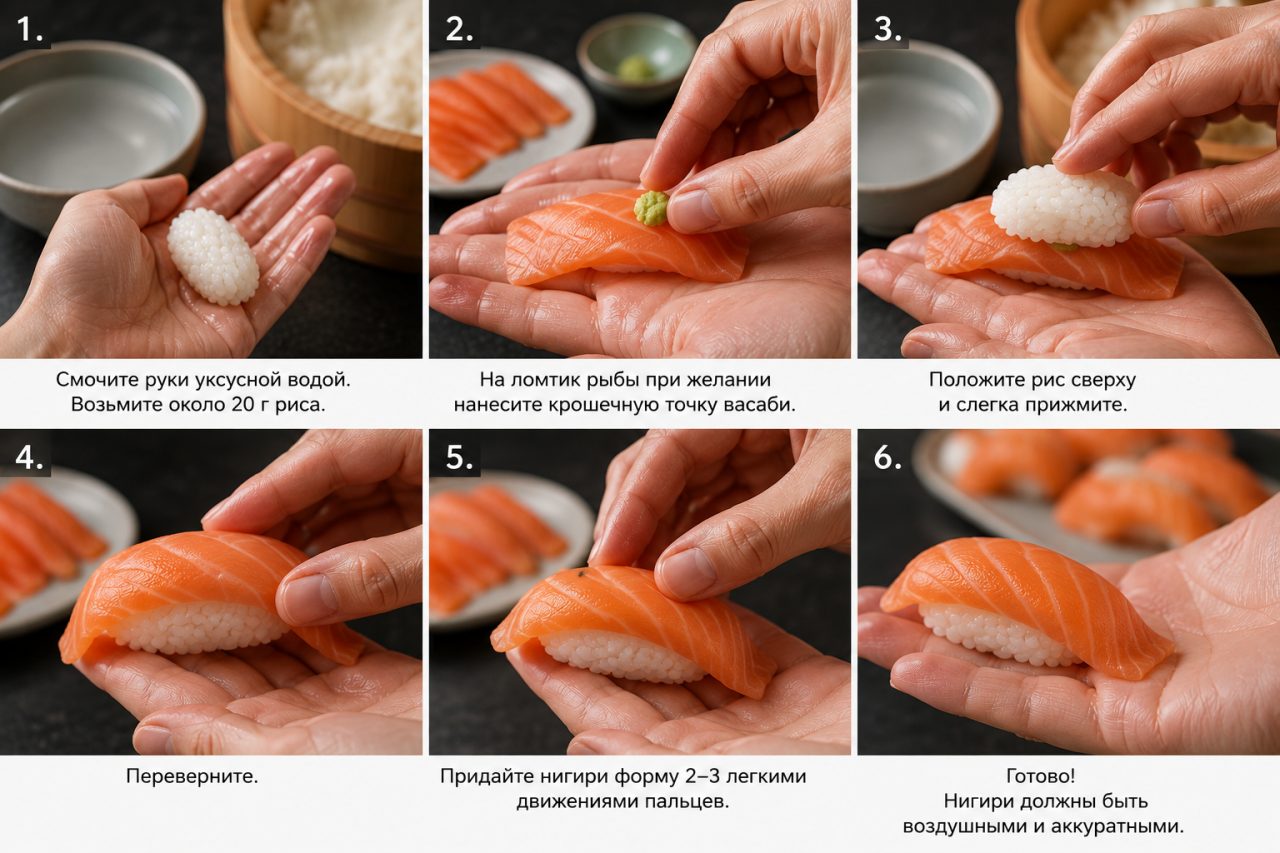 1.

Смочите руки уксусной водой. Возьмите около 20 г риса.

2.

На ломтик рыбы при желании нанесите крошечную точку васаби.

3.

Положите рис сверху и слегка прижмите.

4.

Переверните.

5.

Придайте нигири форму 2–3 легкими движениями пальцев.

6.

Готово!
Нигири должны быть воздушными и аккуратными.