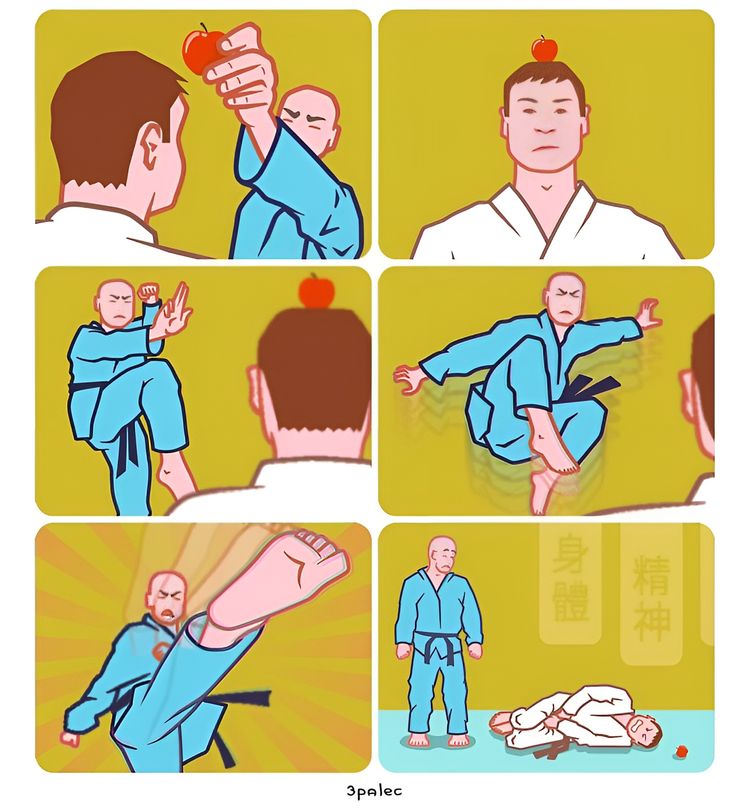 身體
精神

3palec