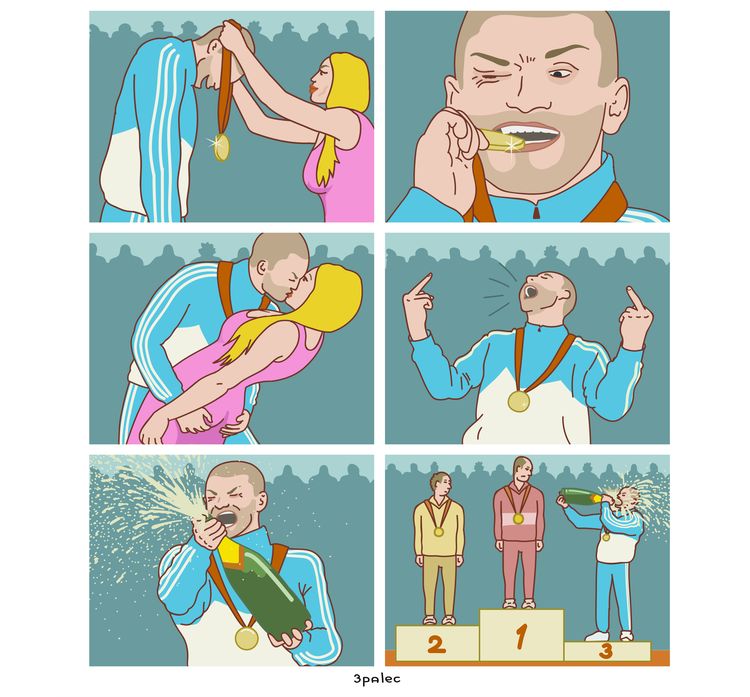 2
1
3

3palec