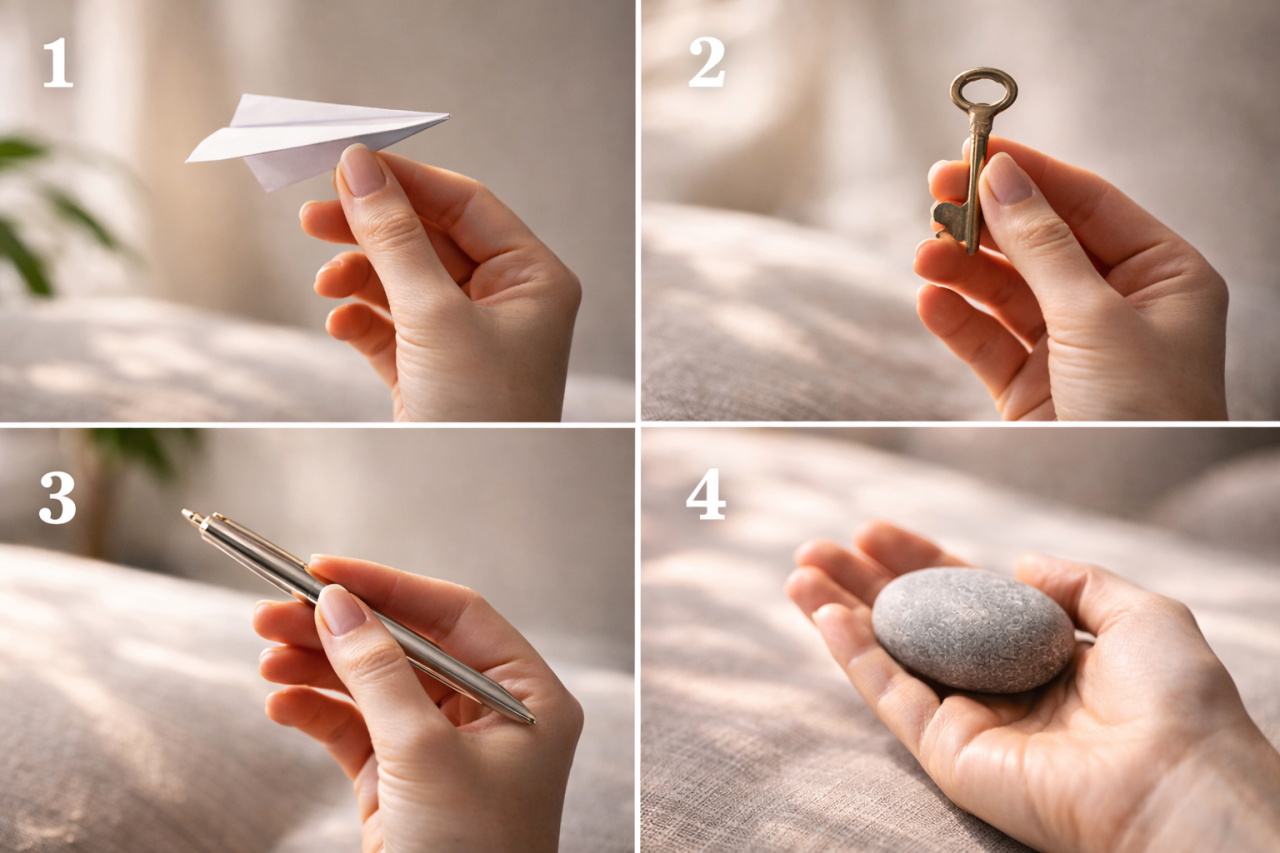 1

2

3

4