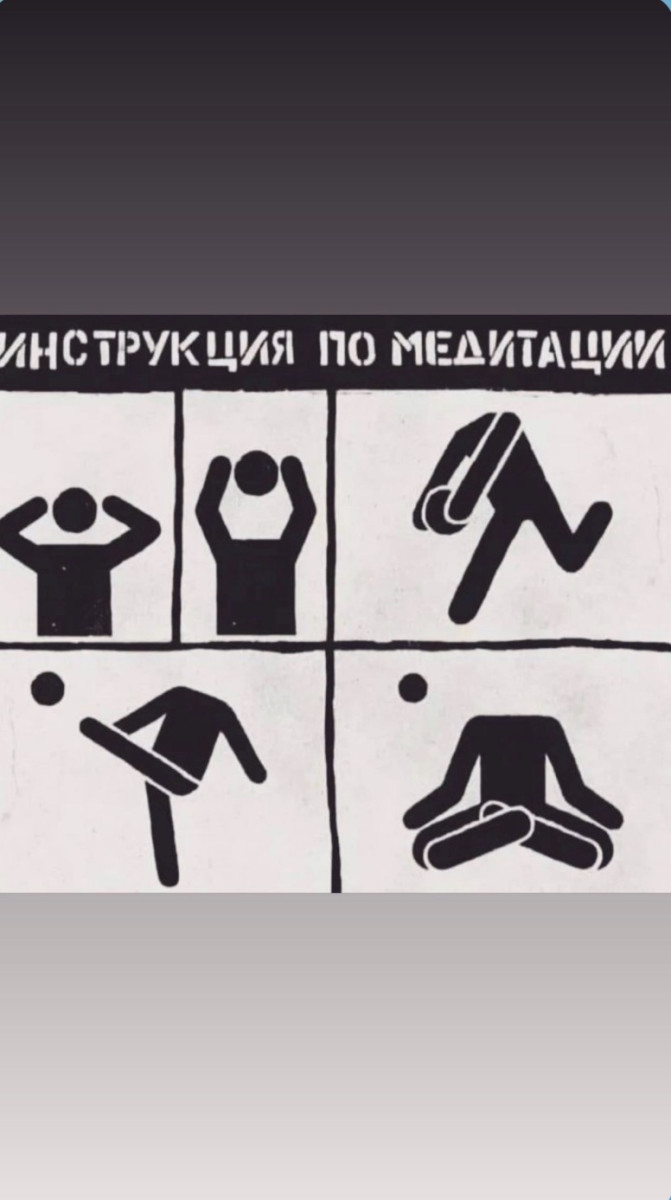 ИНСТРУКЦИЯ ПО МЕДИТАЦИИ