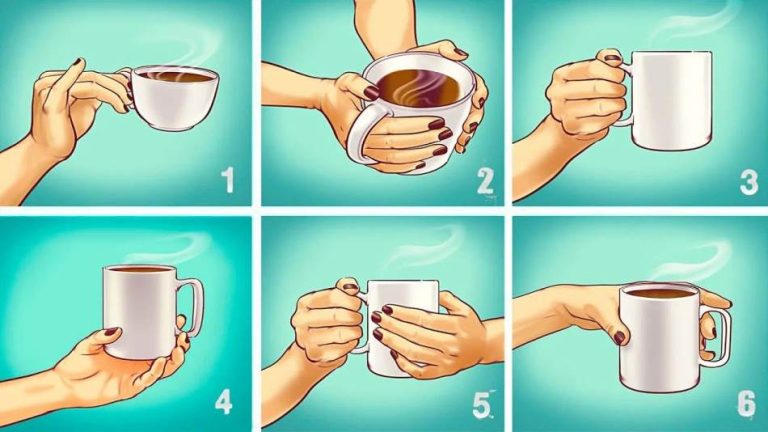 1

2

3

4

5

6