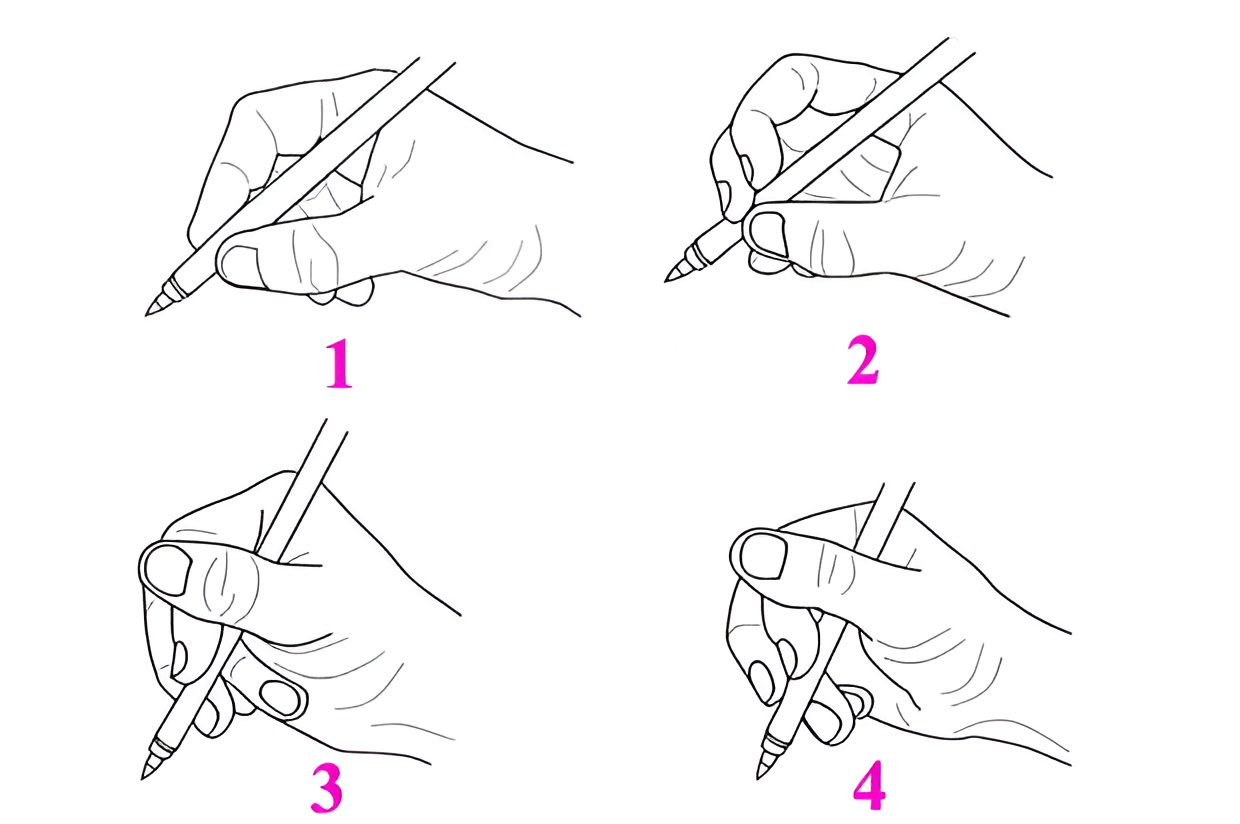 1

2

3

4