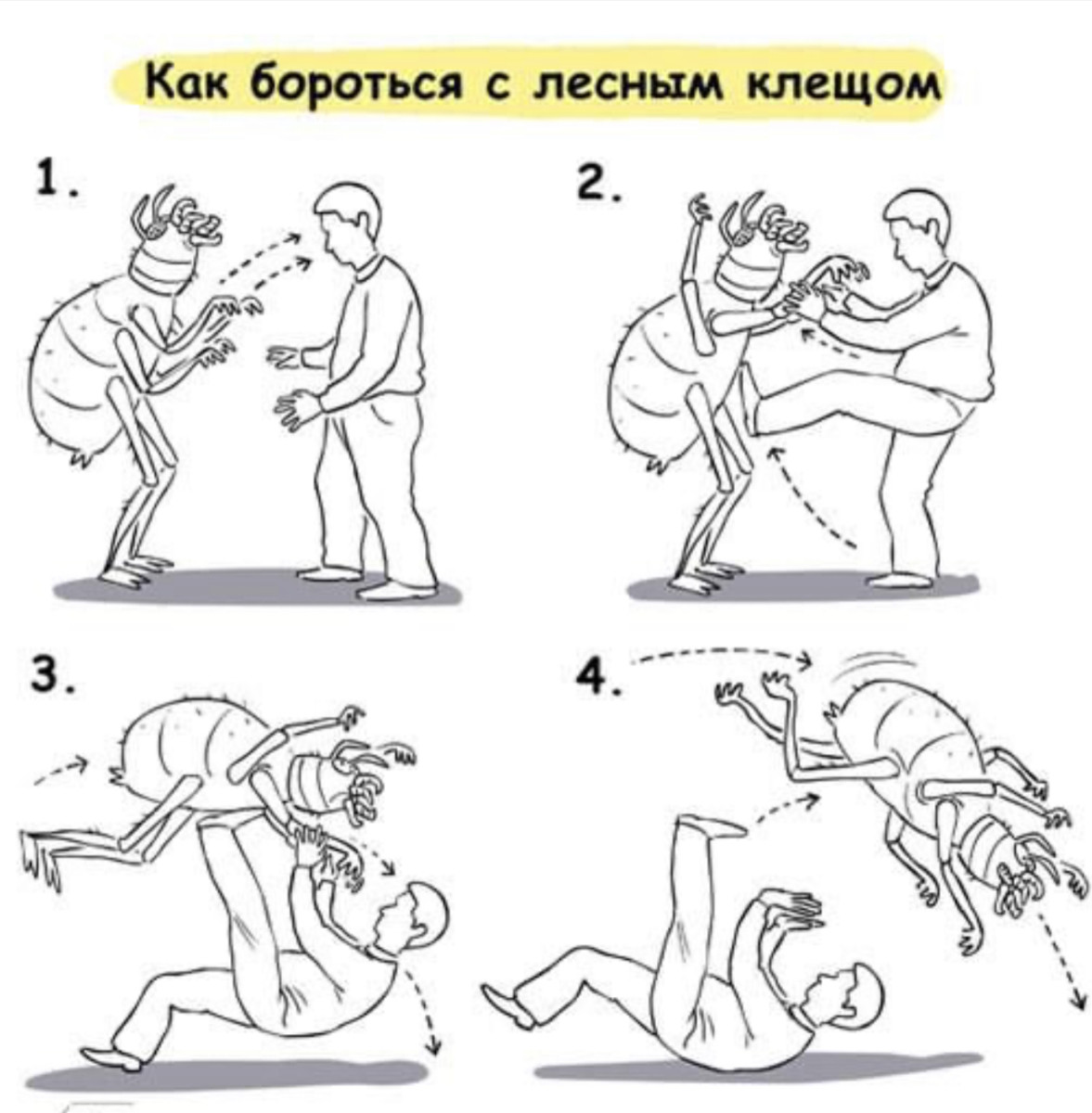 Как бороться с лесным клещом

1.

2.

3.

4.