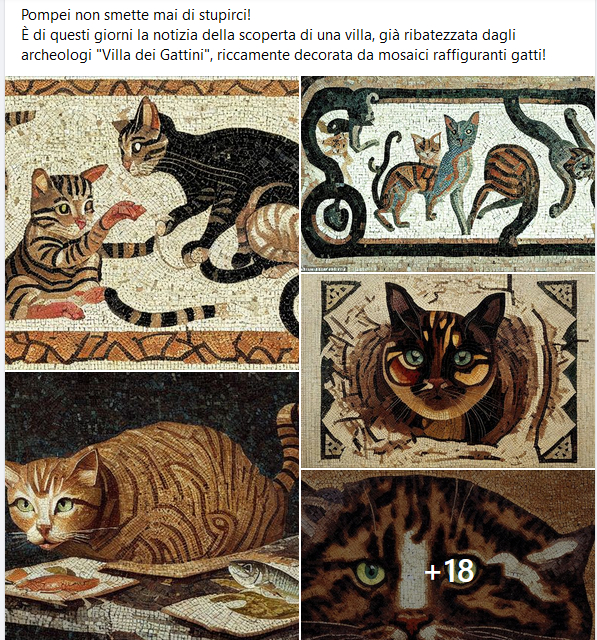 Pompei non smette mai di stupirci!
È di questi giorni la notizia della scoperta di una villa, già ribatezzata dagli archeologi "Villa dei Gattini", riccamente decorata da mosaici raffiguranti gatti!

+18