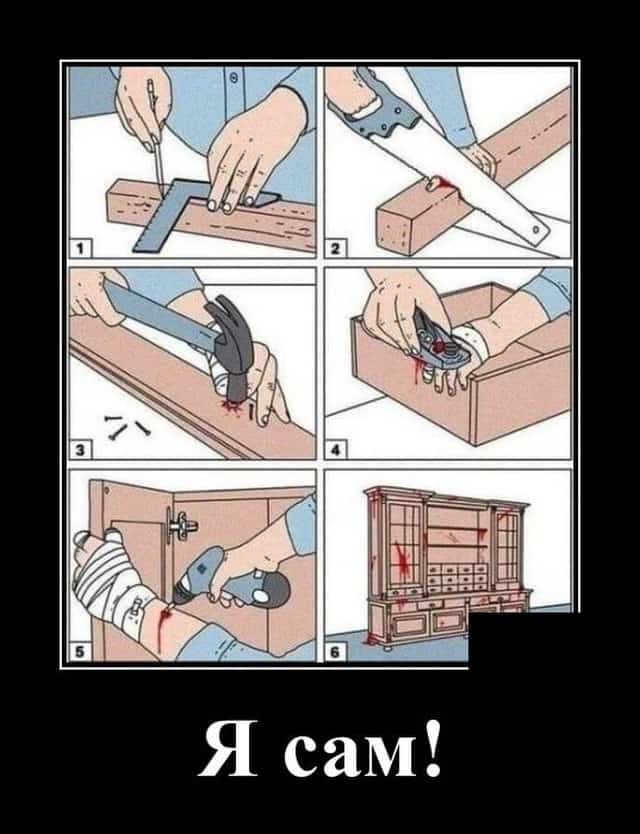 1
2
3
4
5
6
Я сам!